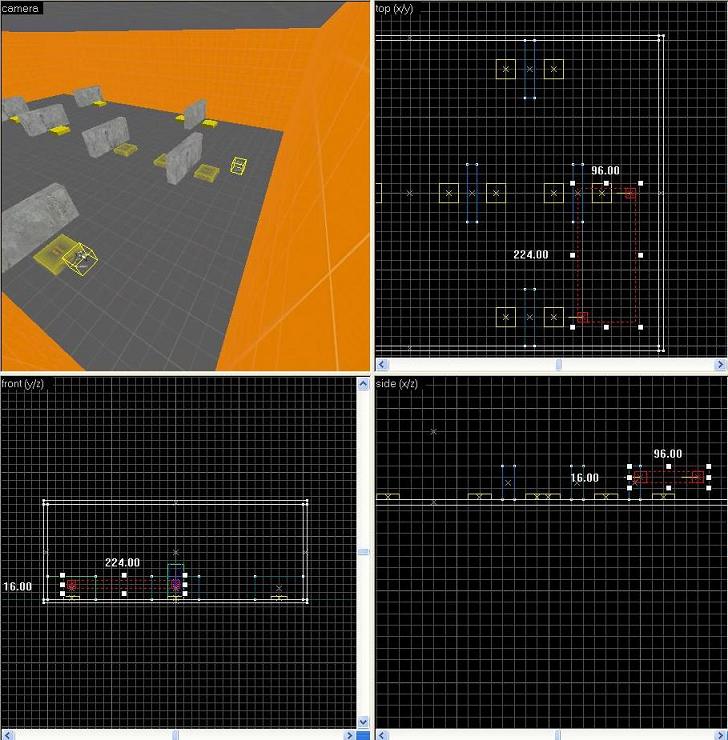 camera

top (x/y)

96.00

224.00

front (y/z)

224.00

16.00

side (x/z)

96.00

16.00